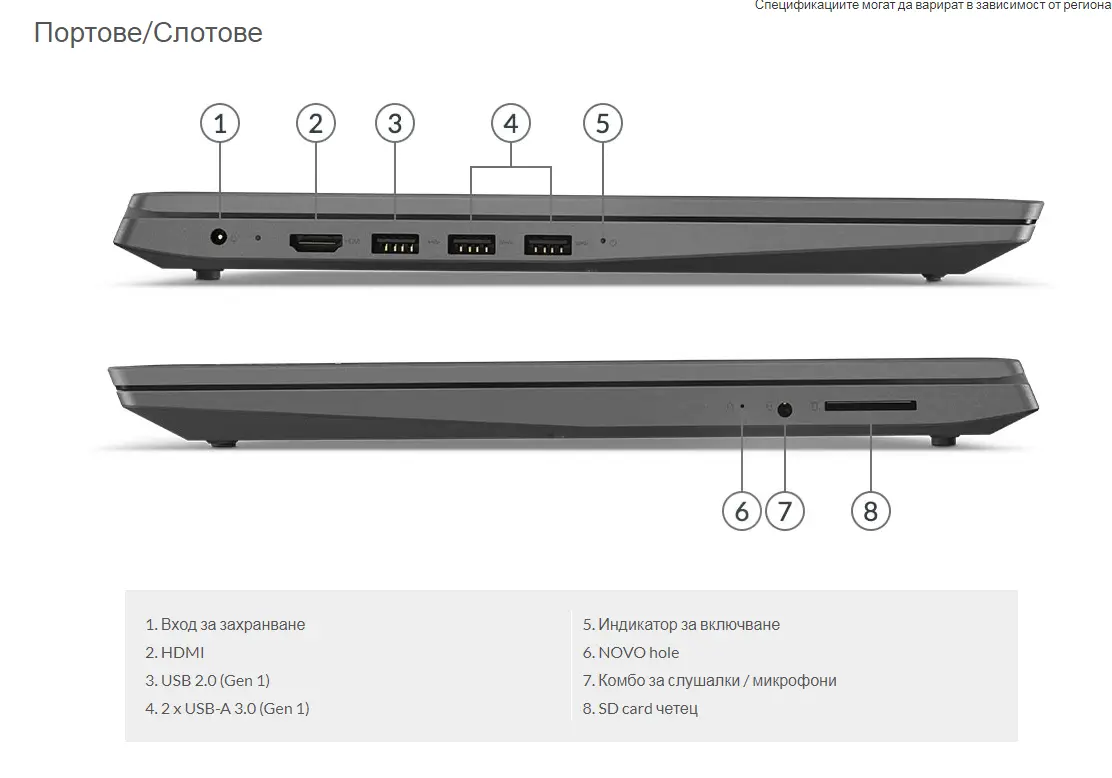 Спецификациите могат да варират в зависимост от региона

Портове/Слотове

1
2
3
4
5

6
7
8

1. Вход за захранване
2. HDMI
3. USB 2.0 (Gen 1)
4. 2 x USB-A 3.0 (Gen 1)

5. Индикатор за включване
6. NOVO hole
7. Комбо за слушалки / микрофони
8. SD card четец