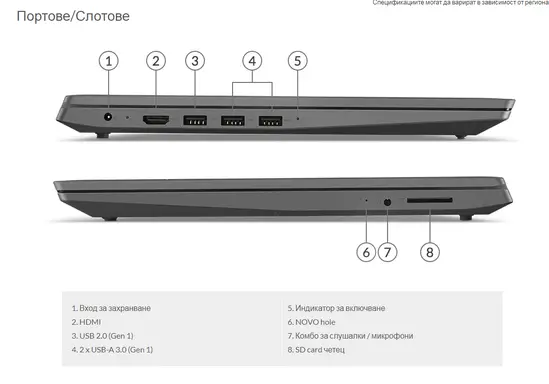 Спецификациите могат да варират в зависимост от региона

Портове/Слотове

1 2 3 4 5

6 7 8

1. Вход за захранване
2. HDMI
3. USB 2.0 (Gen 1)
4. 2 x USB-A 3.0 (Gen 1)

5. Индикатор за включване
6. NOVO hole
7. Комбо за слушалки / микрофони
8. SD card четец