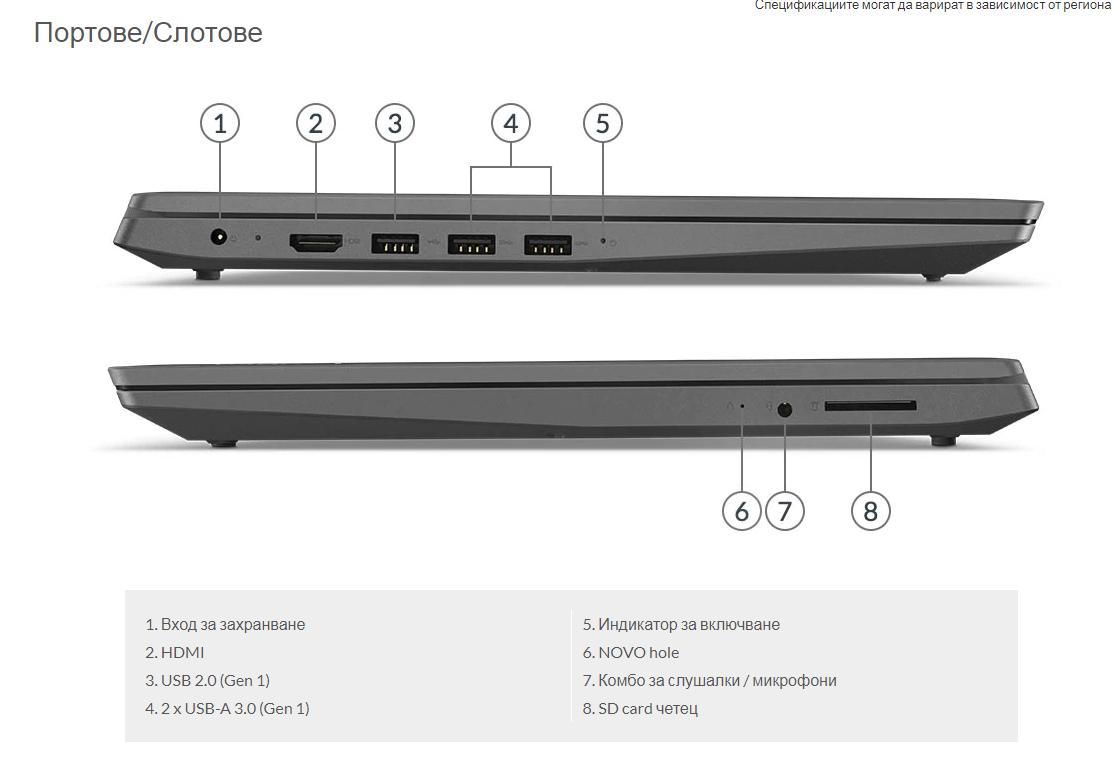 Спецификациите могат да варират в зависимост от региона

Портове/Слотове

1
2
3
4
5

6
7
8

1. Вход за захранване
2. HDMI
3. USB 2.0 (Gen 1)
4. 2 x USB-A 3.0 (Gen 1)

5. Индикатор за включване
6. NOVO hole
7. Комбо за слушалки / микрофони
8. SD card четец