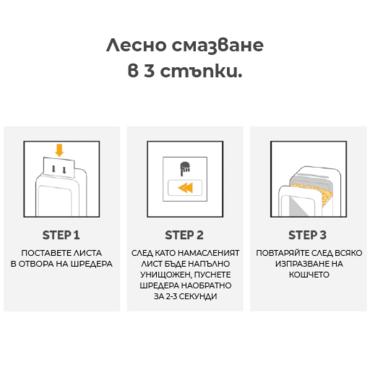 Лесно смазване в 3 стъпки.

STEP 1

ПОСТАВЕТЕ ЛИСТА В ОТВОРА НА ШРЕДЕРА

STEP 2

СЛЕД КАТО НАМАСЛЕНИЯТ ЛИСТ БЪДЕ НАПЪЛНО УНИЩОЖЕН, ПУСНЕТЕ ШРЕДЕРА НАОБРАТНО ЗА 2-3 СЕКУНДИ

STEP 3

ПОВТАРЯЙТЕ СЛЕД ВСЯКО ИЗПРАЗВАНЕ НА КОШЧЕТО