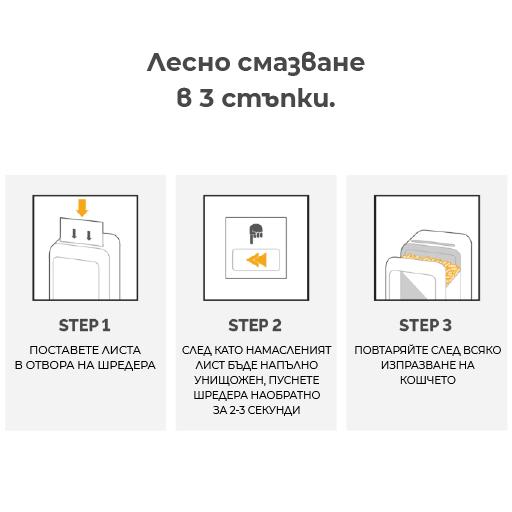 Лесно смазване
в 3 стъпки.

STEP 1
ПОСТАВЕТЕ ЛИСТА В ОТВОРА НА ШРЕДЕРА

STEP 2
СЛЕД КАТО НАМАСЛЕНИЯТ ЛИСТ БЪДЕ НАПЪЛНО УНИЩОЖЕН, ПУСНЕТЕ ШРЕДЕРА НАОБРАТНО ЗА 2-3 СЕКУНДИ

STEP 3
ПОВТАРЯЙТЕ СЛЕД ВСЯКО ИЗПРАЗВАНЕ НА КОШЧЕТО